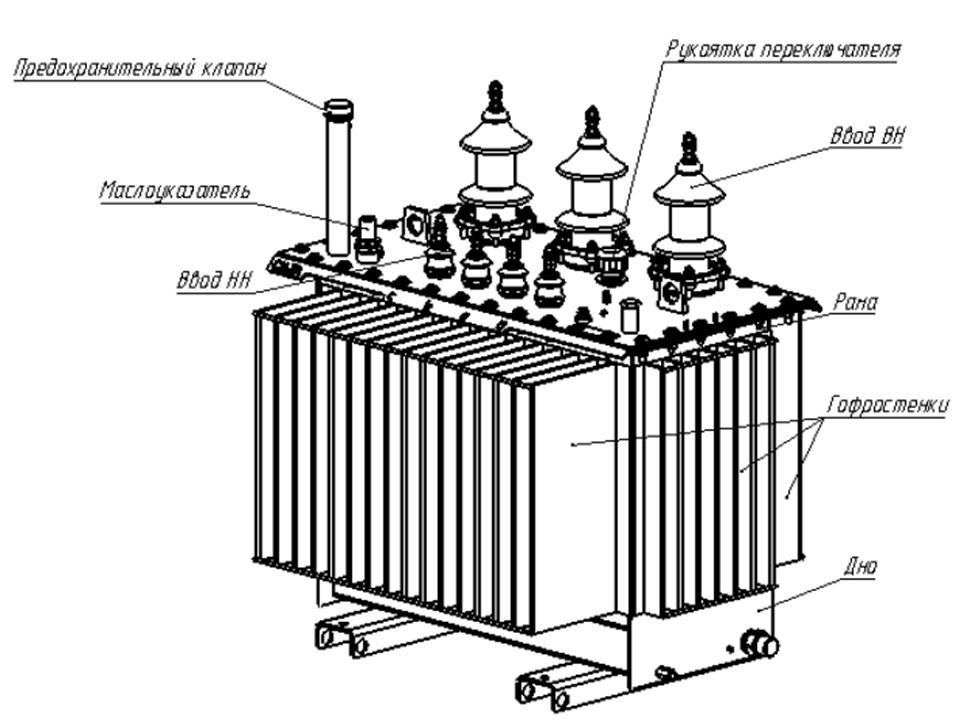 Предохранительный клапан

Рукоятка переключателя

Ввод ВН

Маслоуказатель

Ввод НН

Рама

Гофростенки

Дно